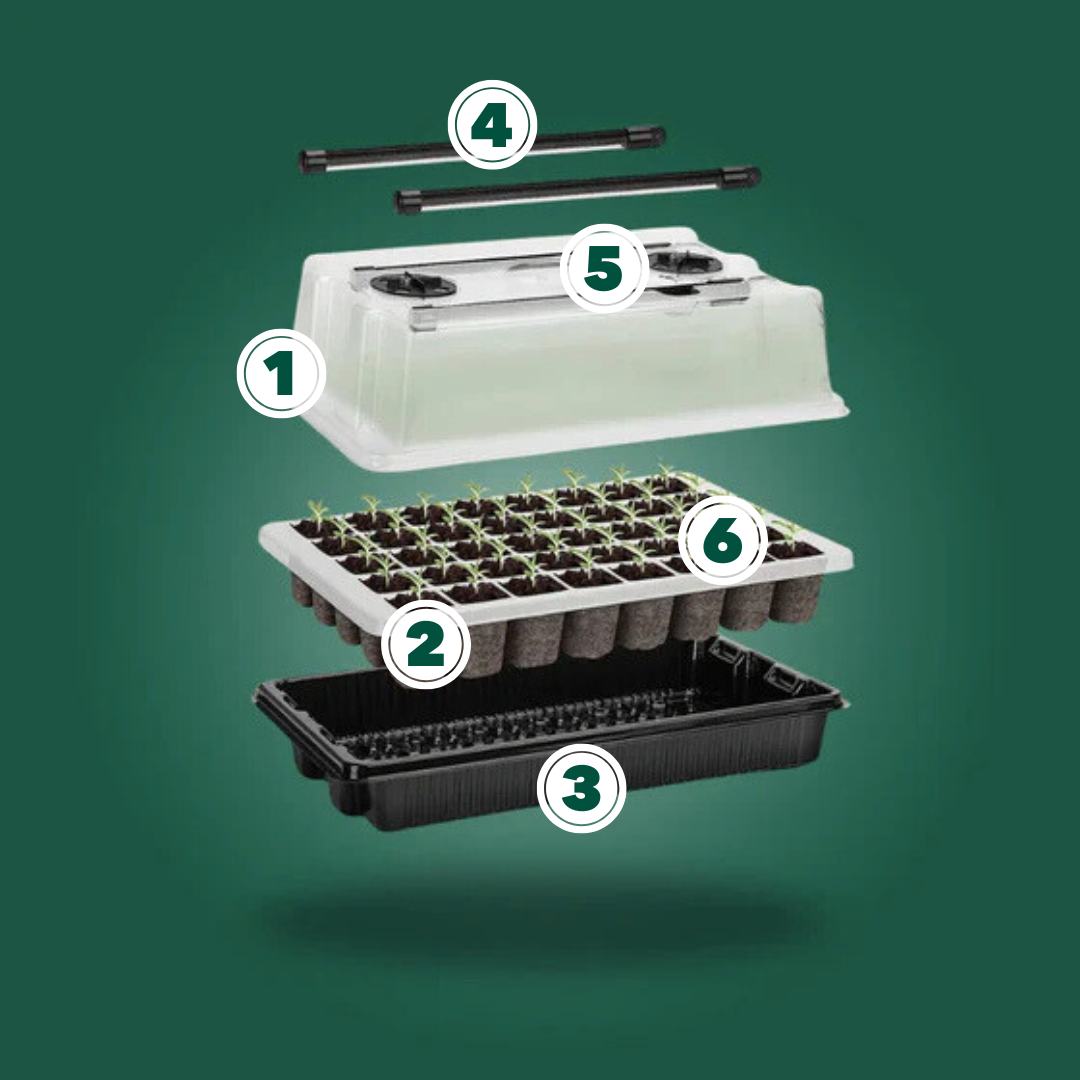 4
5
1
6
2
3